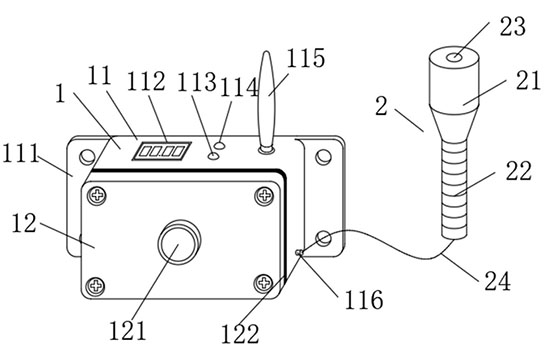 23
115
21
11
112
113
114
1
2
111
22
12
24
116
121
122